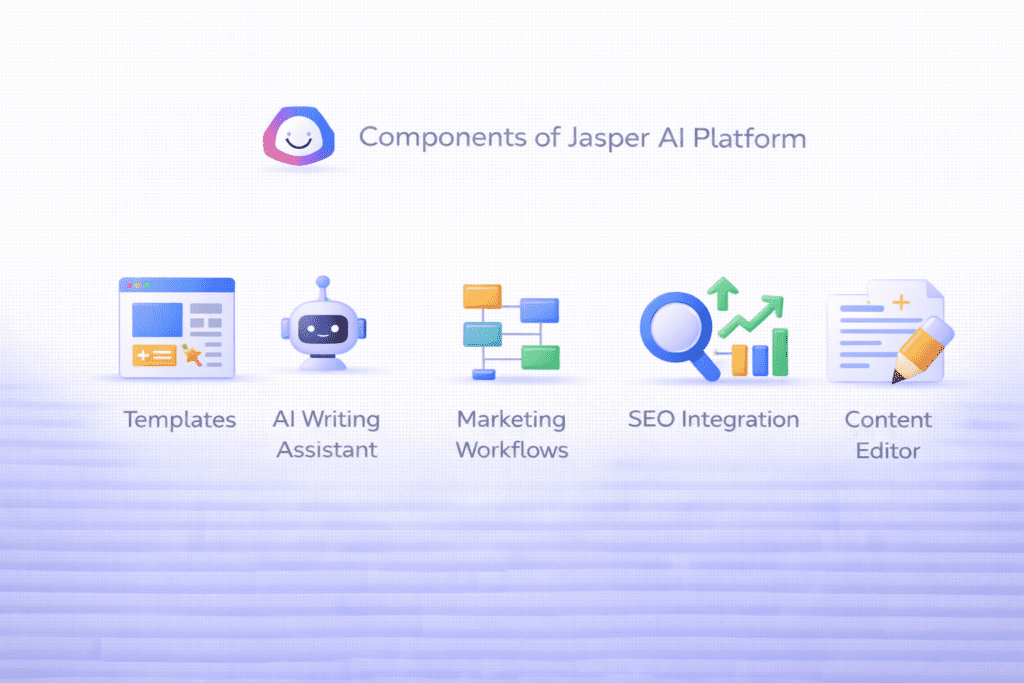 Components of Jasper AI Platform

Templates

AI Writing Assistant

Marketing Workflows

SEO Integration

Content Editor